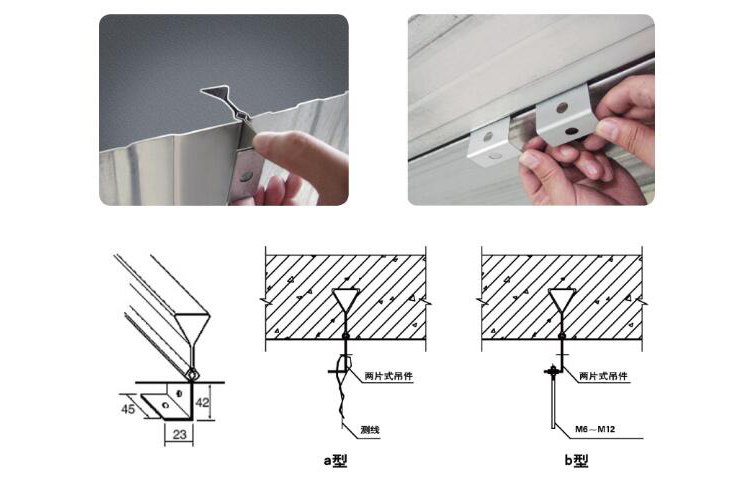 45
42
23
两片式吊件
测线
a型
两片式吊件
M6～M12
b型